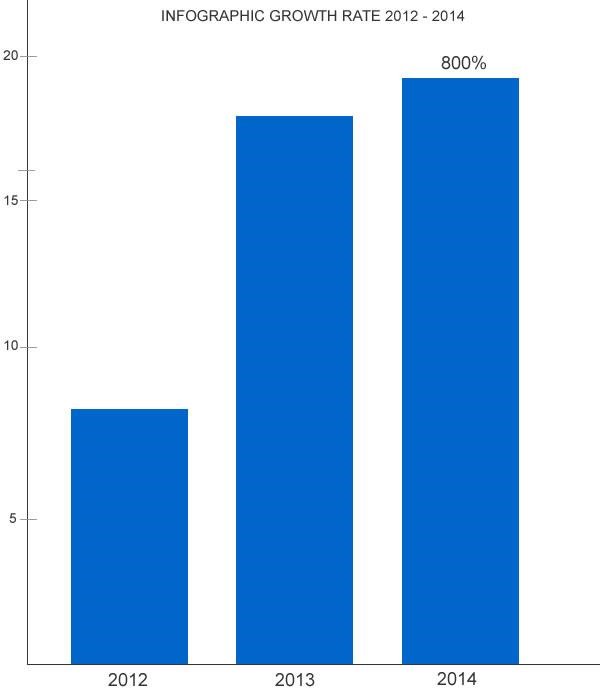 INFOGRAPHIC GROWTH RATE 2012 - 2014

20
15
10
5

800%

2012
2013
2014