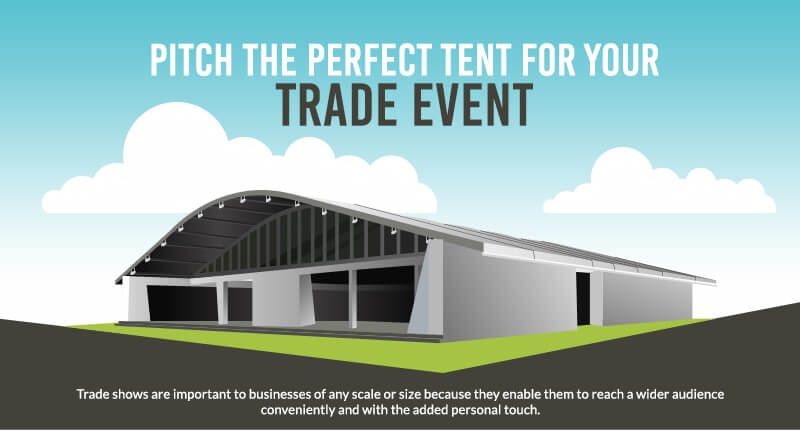 PITCH THE PERFECT TENT FOR YOUR
TRADE EVENT

Trade shows are important to businesses of any scale or size because they enable them to reach a wider audience conveniently and with the added personal touch.