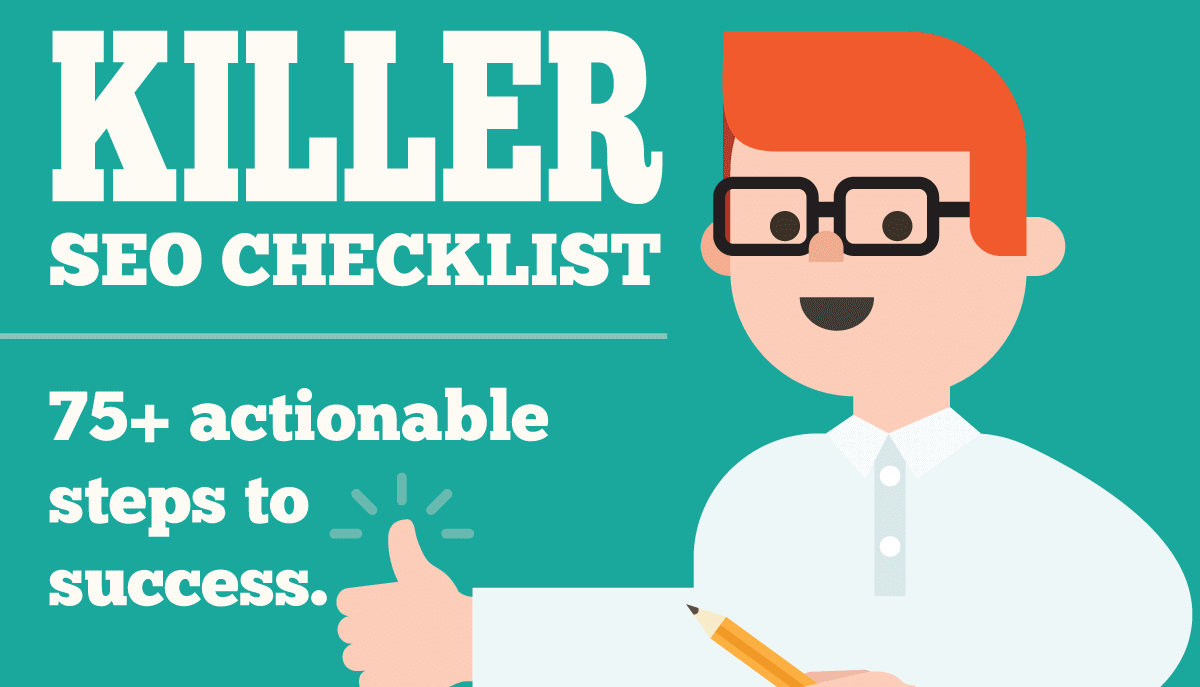 KILLER
SEO CHECKLIST

75+ actionable steps to success.